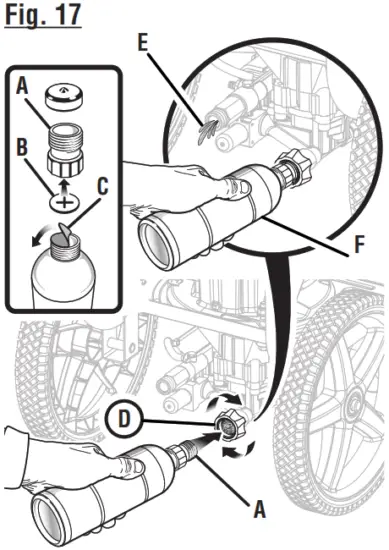 Fig. 17

E

A

B

C

F

D

A