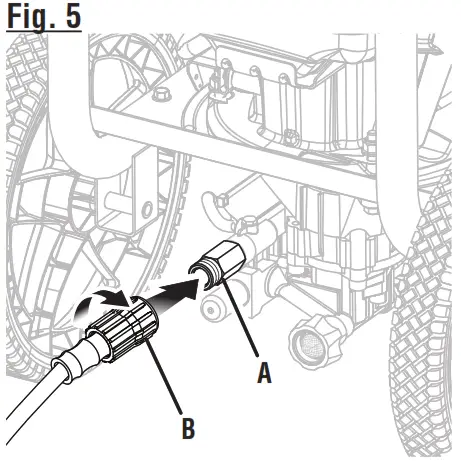 Fig. 5

A

B