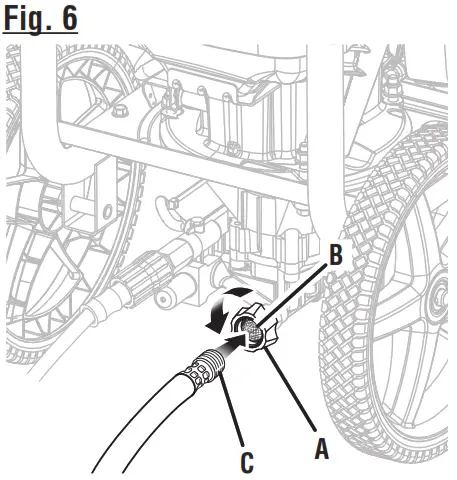 Fig. 6

B

A

C