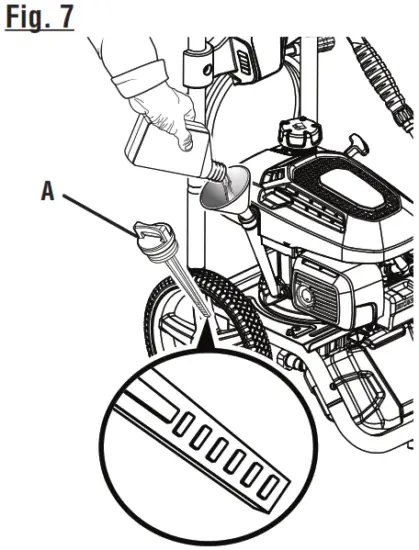 Fig. 7

A