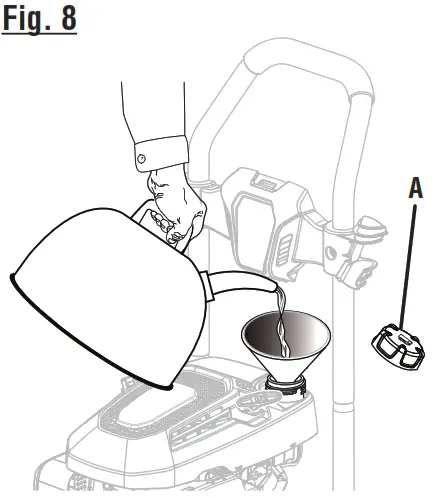 Fig. 8

A