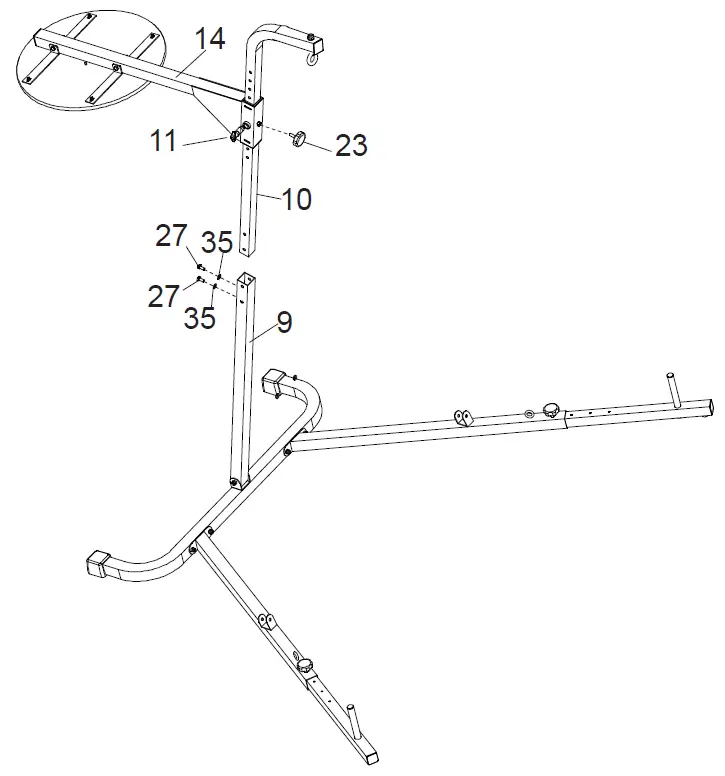 14
11
23
10
27
35
27
35
9