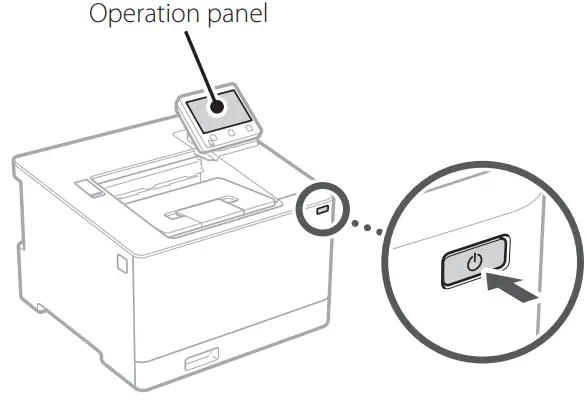 Operation panel