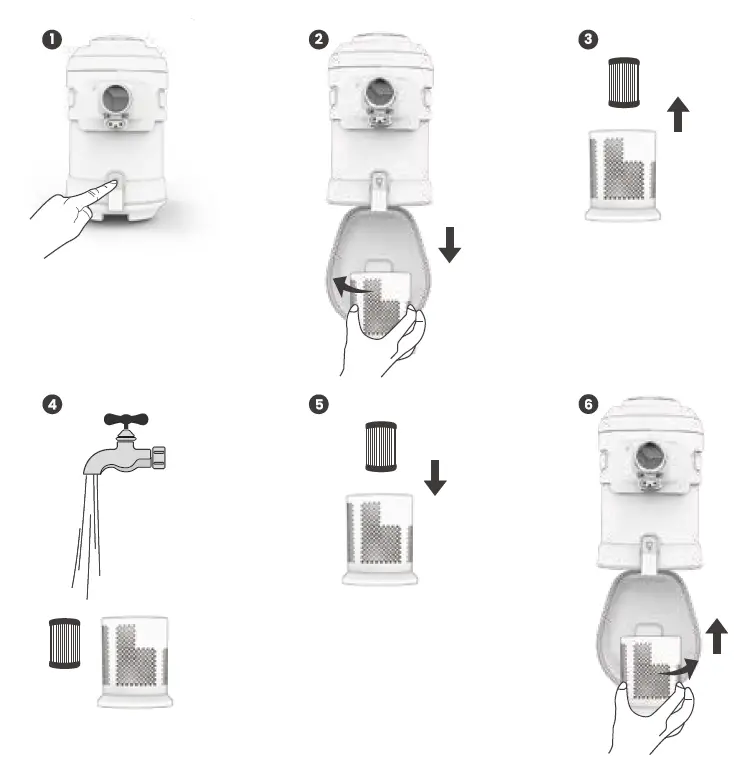 1
2
3
4
5
6