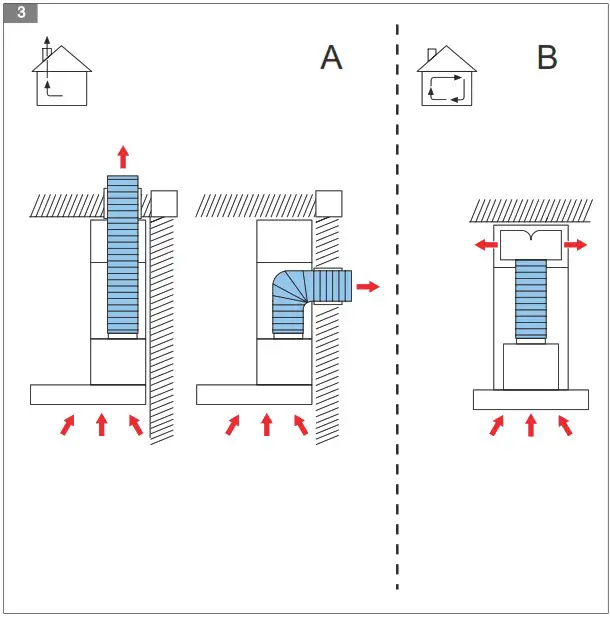 3

A

B