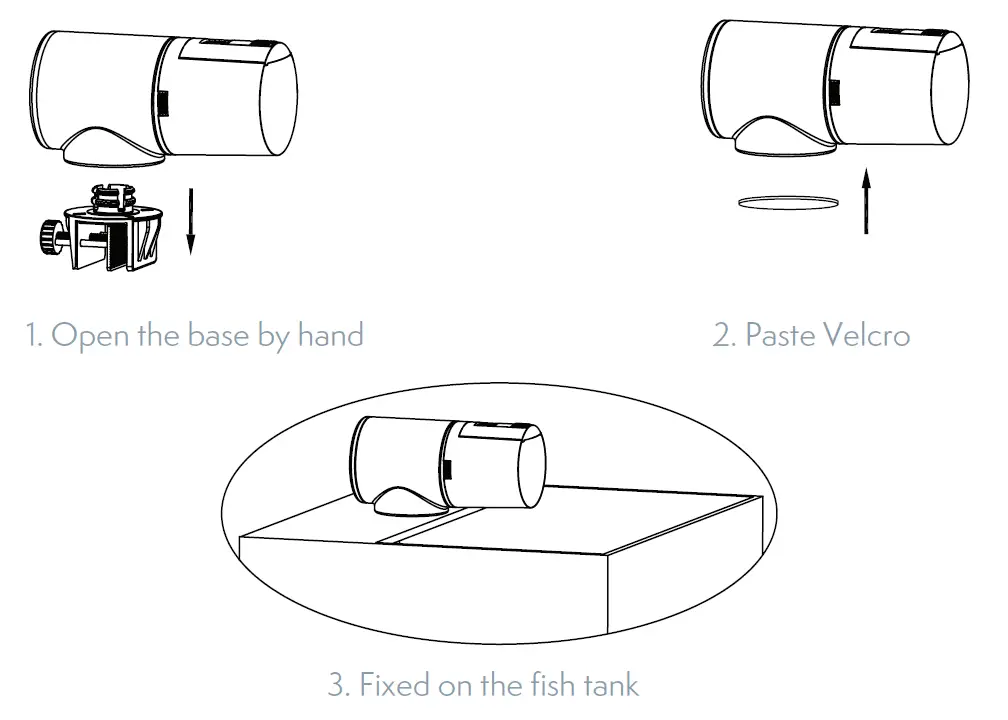 1. Open the base by hand

2. Paste Velcro

3. Fixed on the fish tank