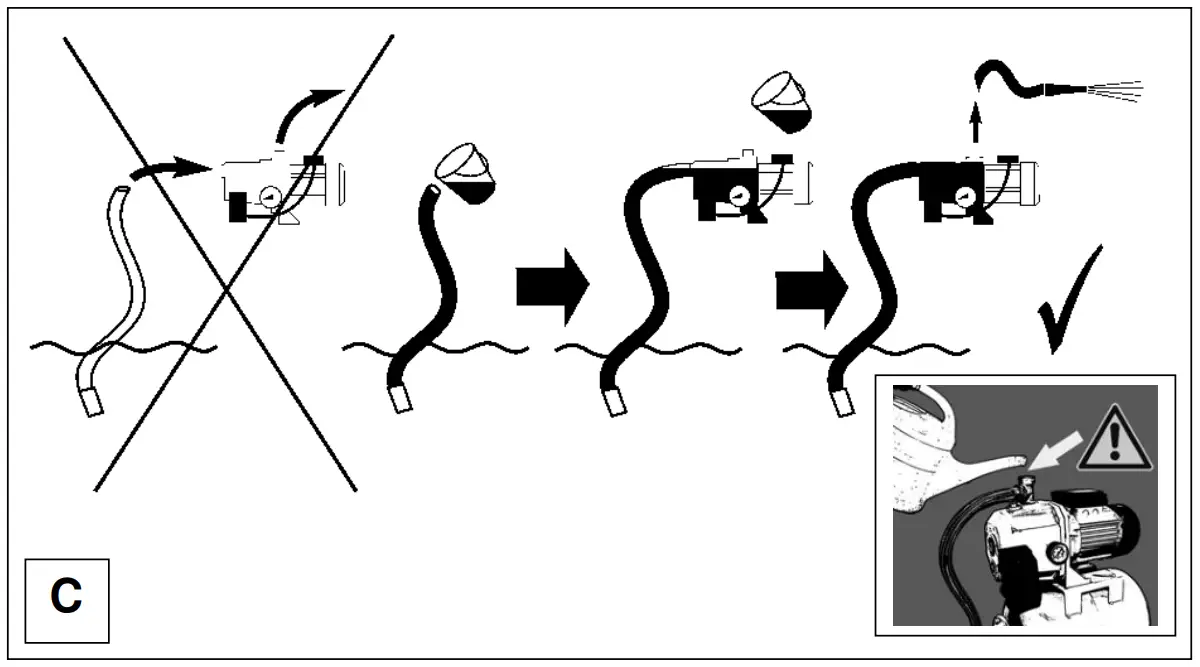 C