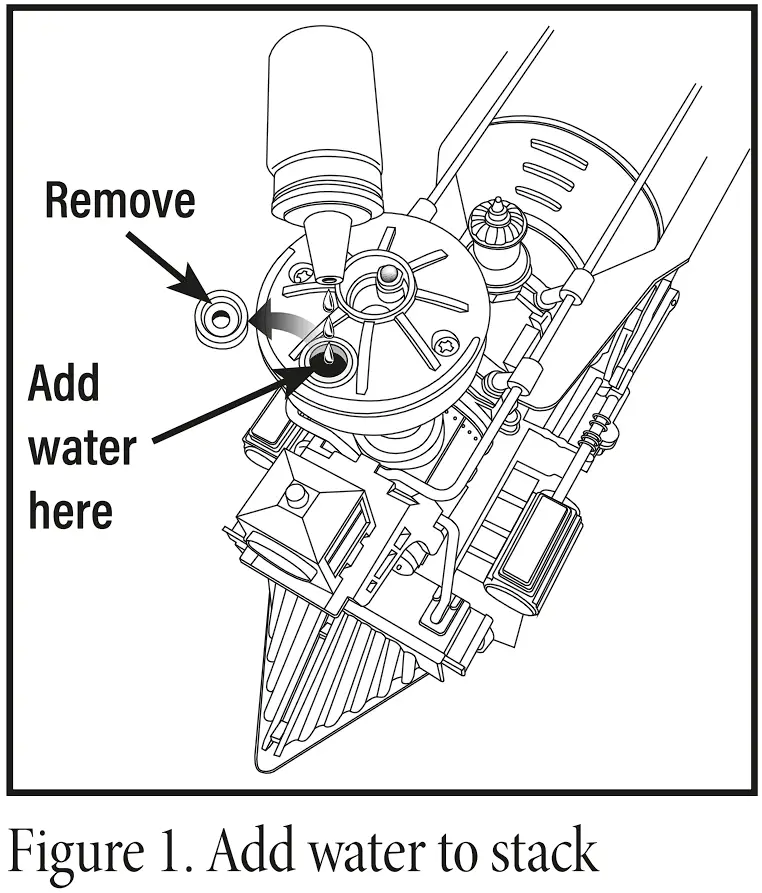 Remove

Add water here

Figure 1. Add water to stack