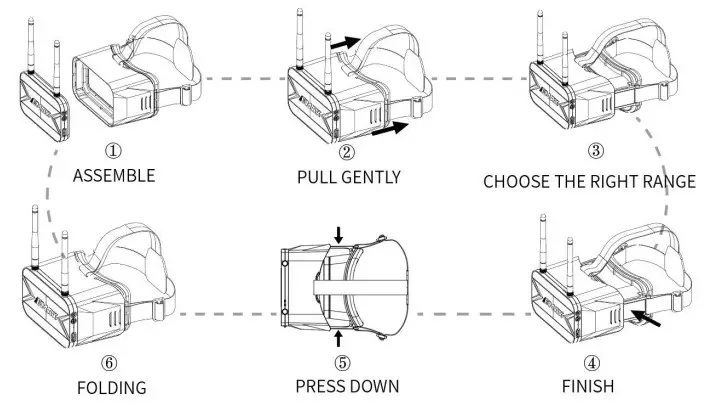 ① ASSEMBLE

② PULL GENTLY

③ CHOOSE THE RIGHT RANGE

⑥ FOLDING

⑤ PRESS DOWN

④ FINISH