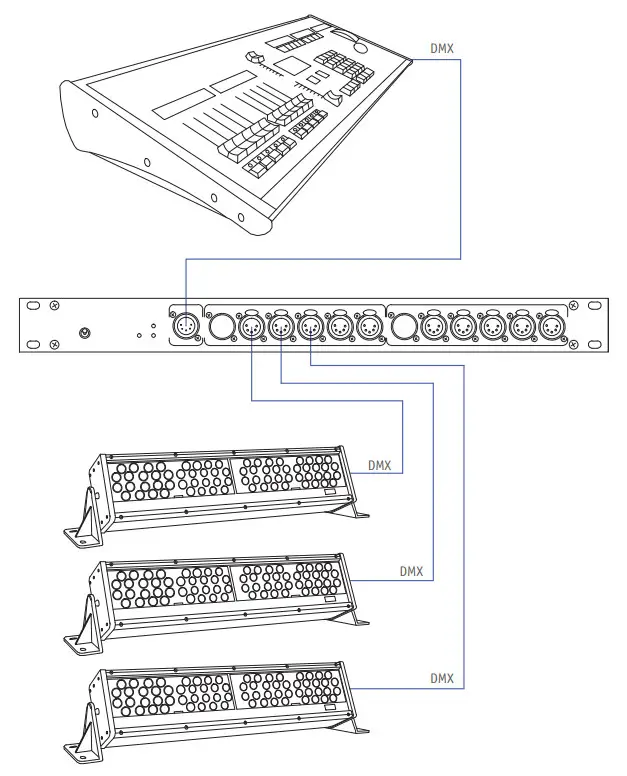 DMX

DMX

DMX

DMX