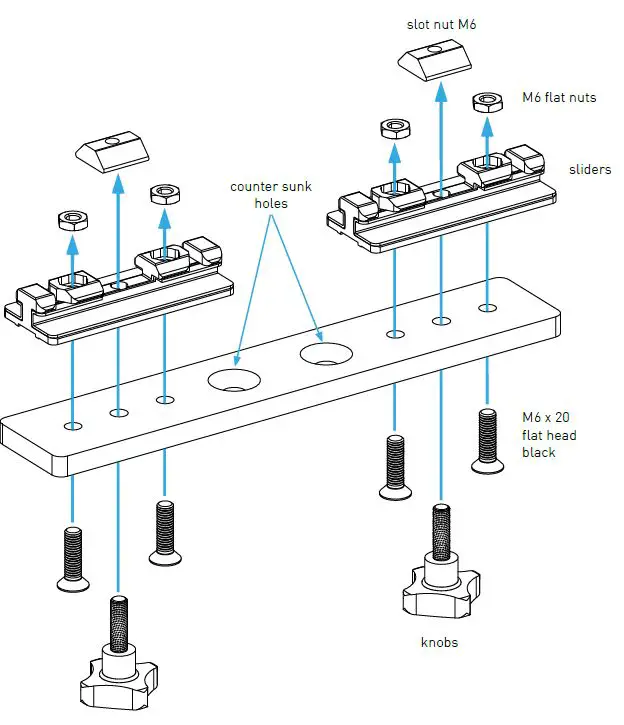 slot nut M6

M6 flat nuts

sliders

counter sunk holes

M6 x 20 flat head black

knobs