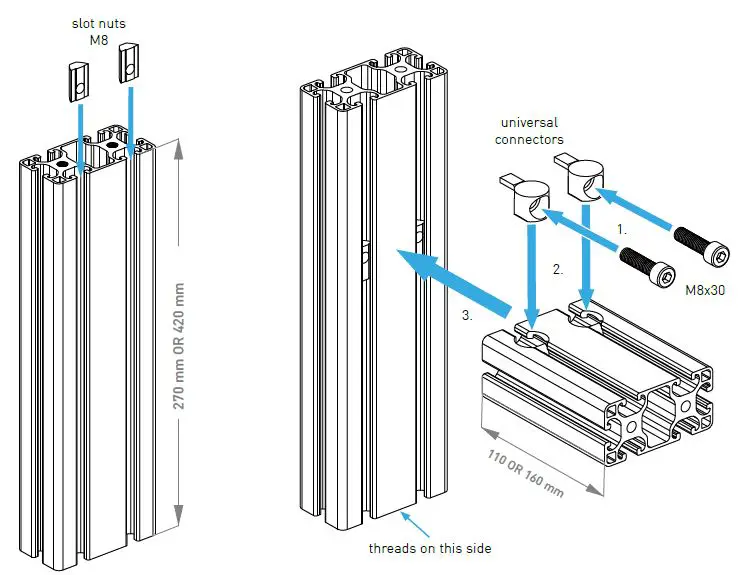 slot nuts
M8

270 mm OR 420 mm

universal
connectors

1.

2.

3.

M8x30

110 OR 160 mm

threads on this side