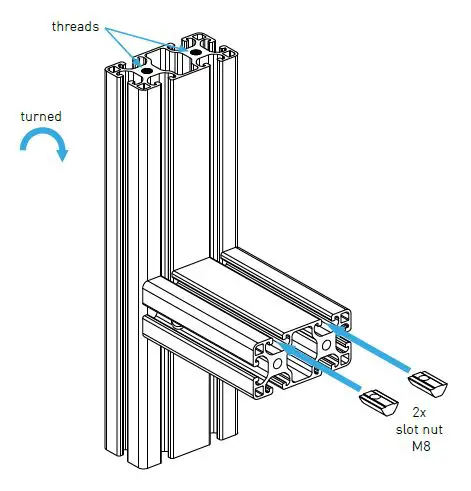 threads

turned

2x
slot nut
M8