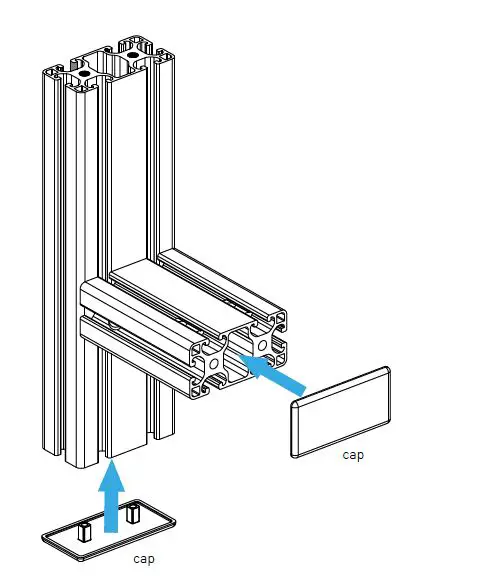 cap

cap