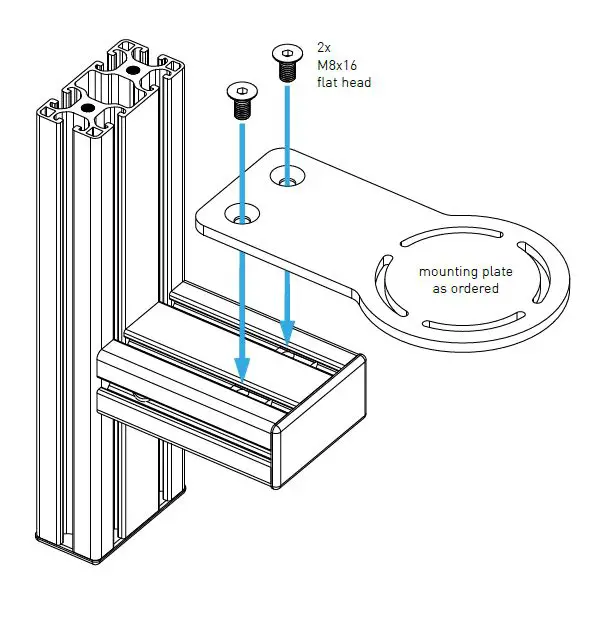 2x
M8x16
flat head

mounting plate
as ordered