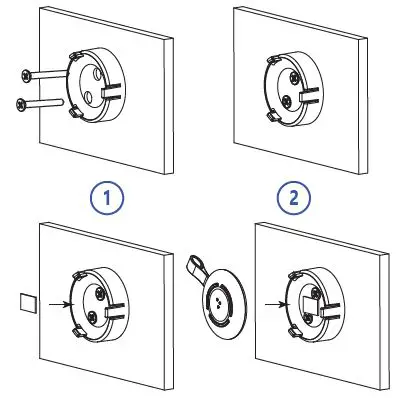 1

2