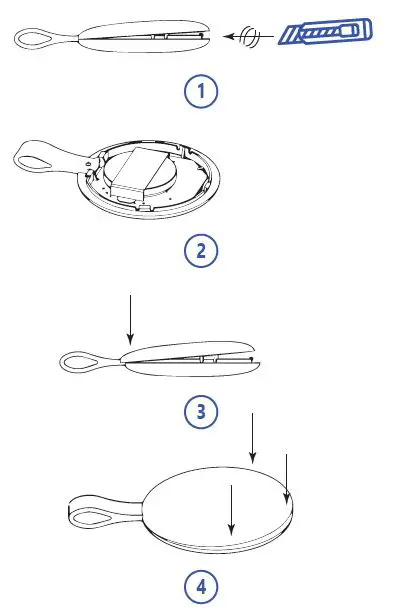 1

2

3

4