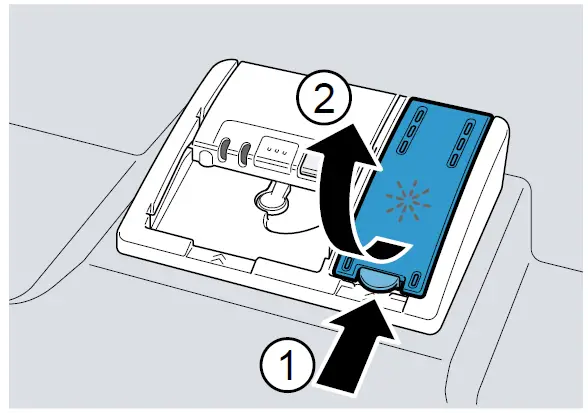 2

1