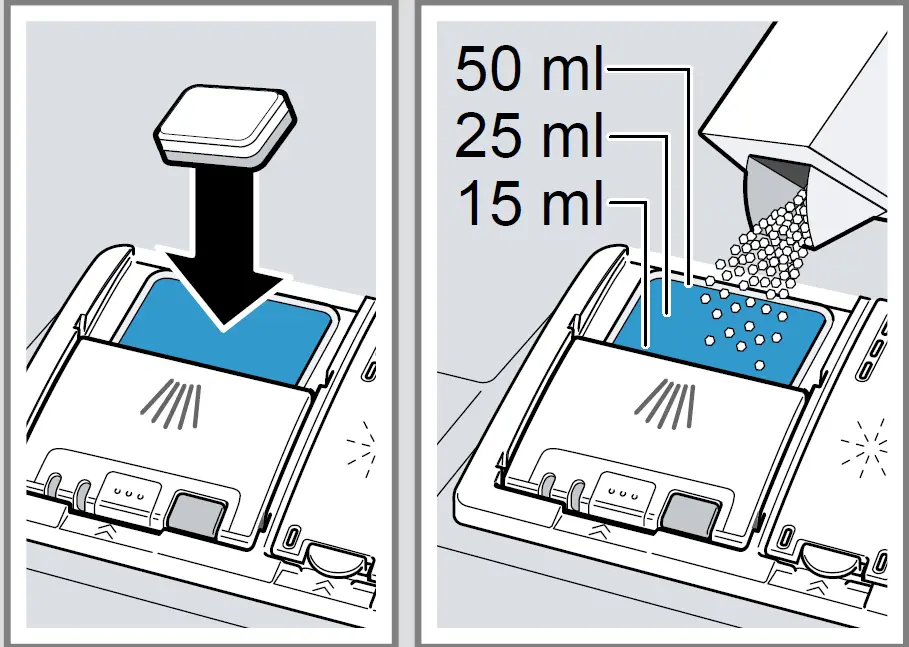 50 ml
25 ml
15 ml