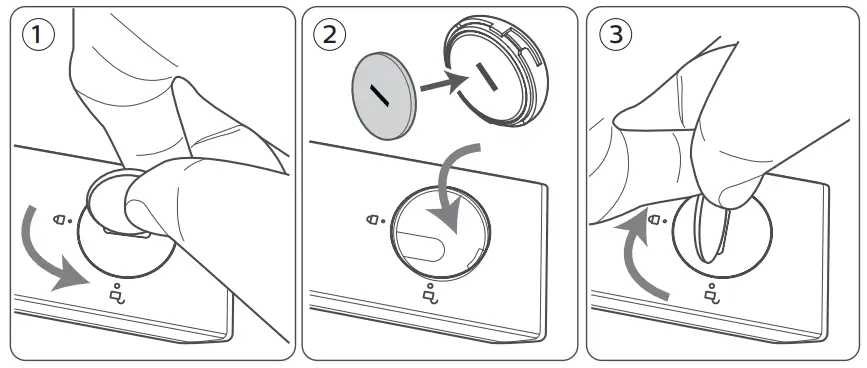 1

2

3