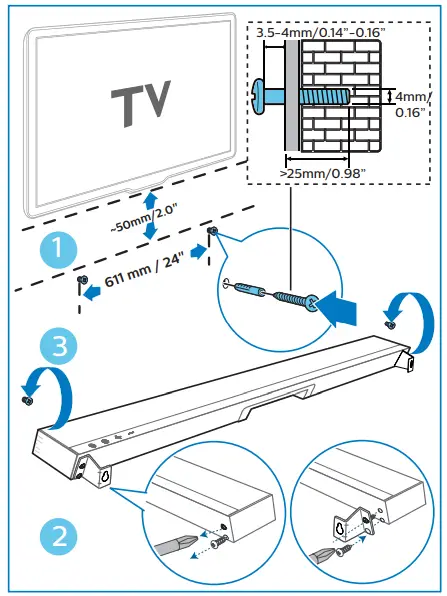 TV

3.5-4mm/0.14"-0.16"

4mm/ 0.16"

>25mm/0.98"

~50mm/2.0"

1

611 mm / 24"

3

2