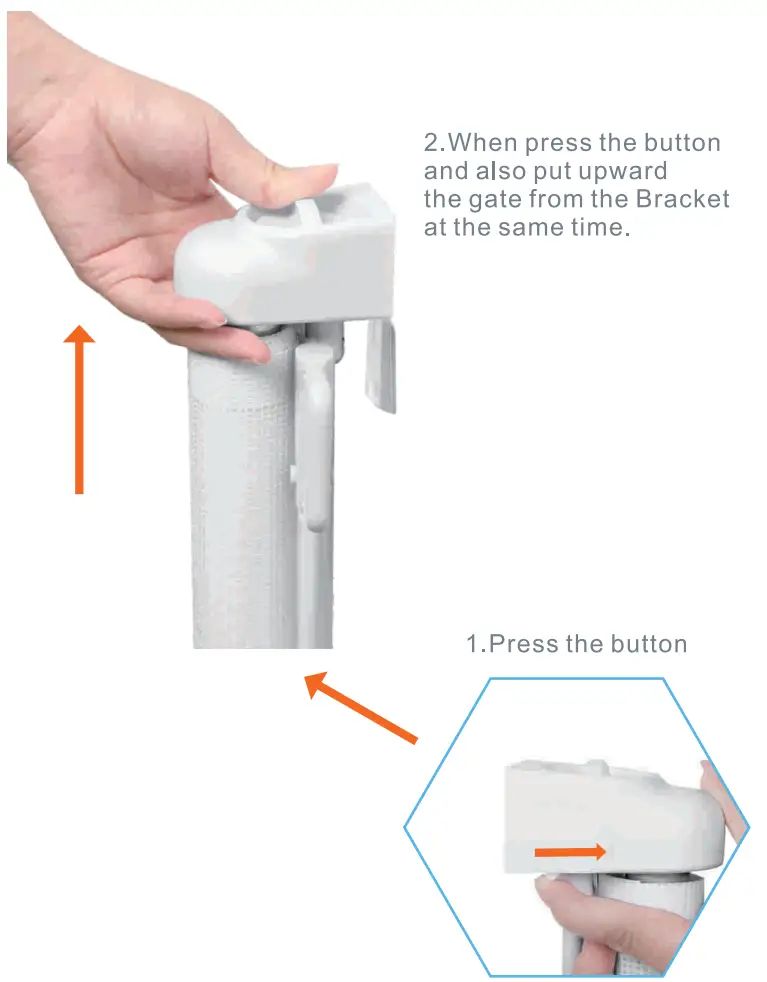 2.When press the button and also put upward the gate from the Bracket at the same time.

1.Press the button