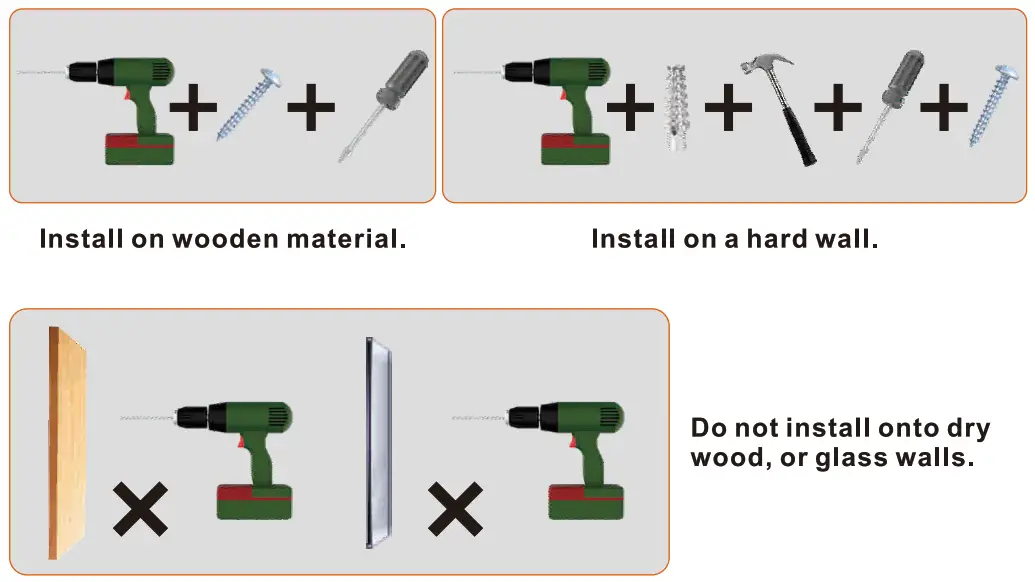 Install on wooden material.

Install on a hard wall.

Do not install onto dry wood, or glass walls.