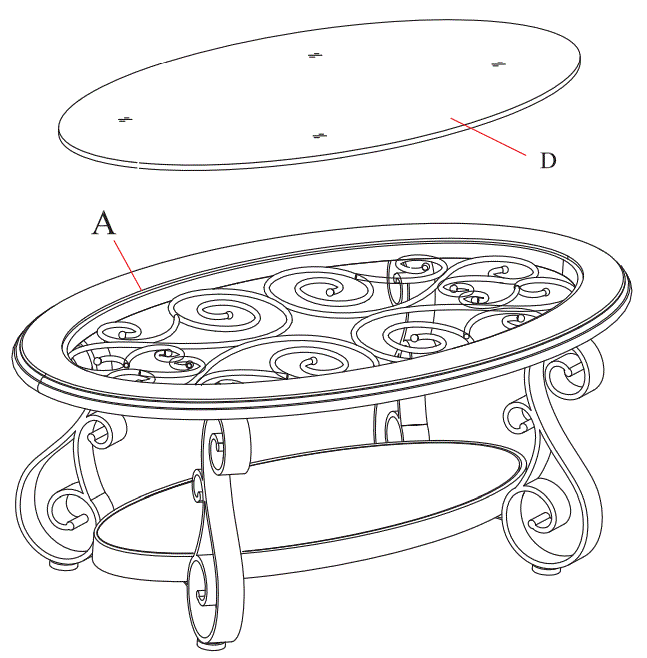 D

A