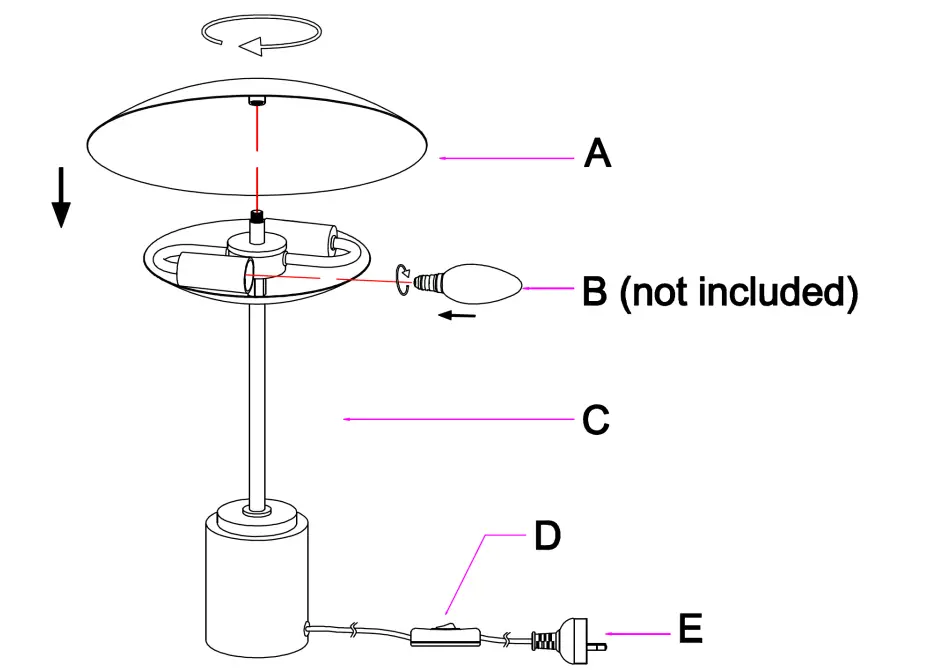 A
B (not included)
C
D
E