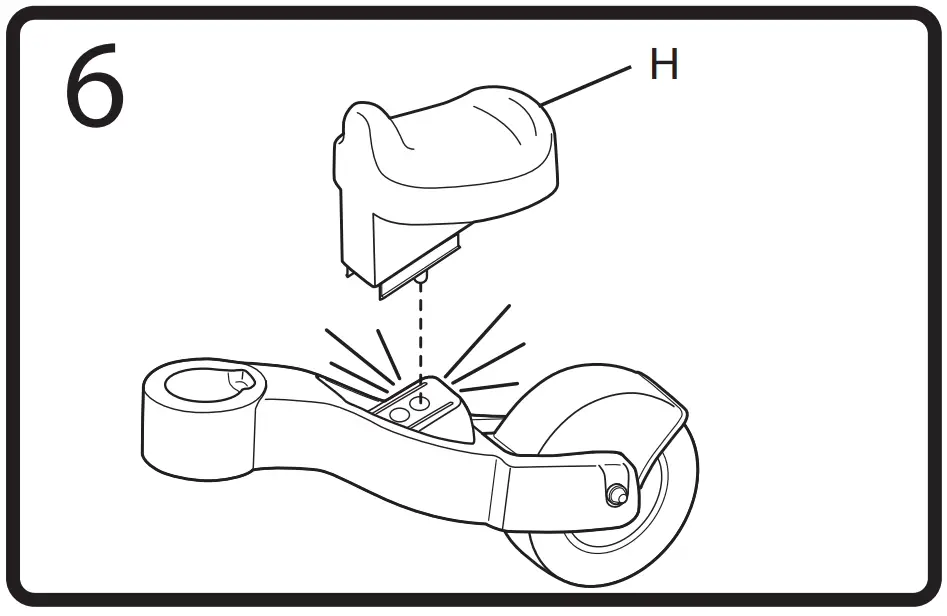 6

H