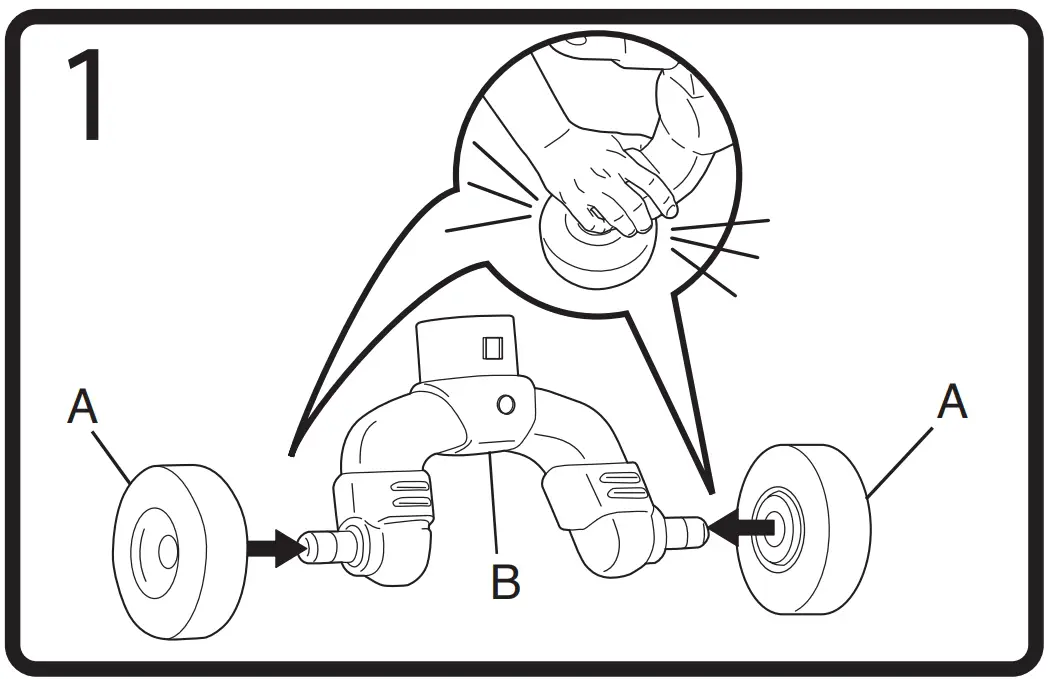 1

A

A

B