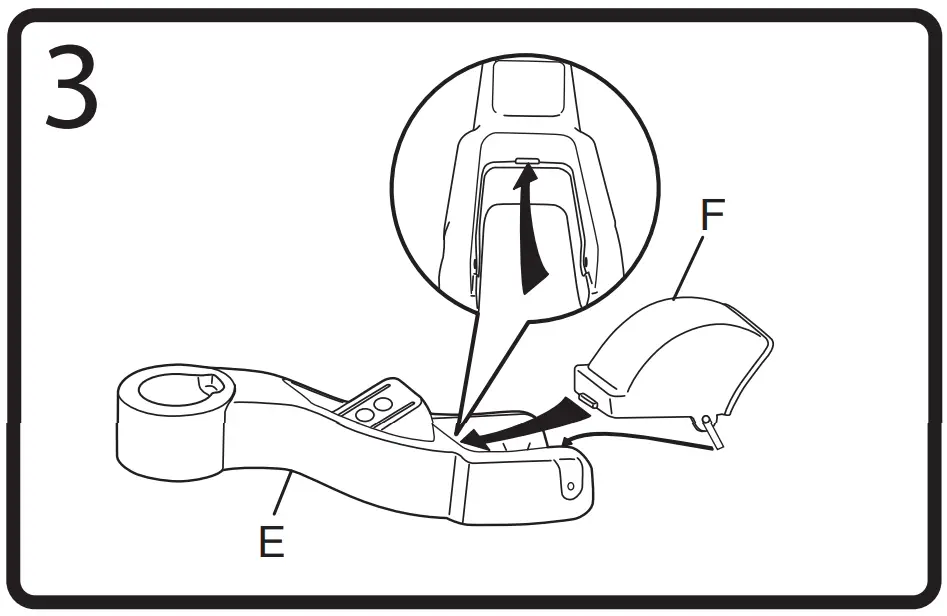 3

F

E