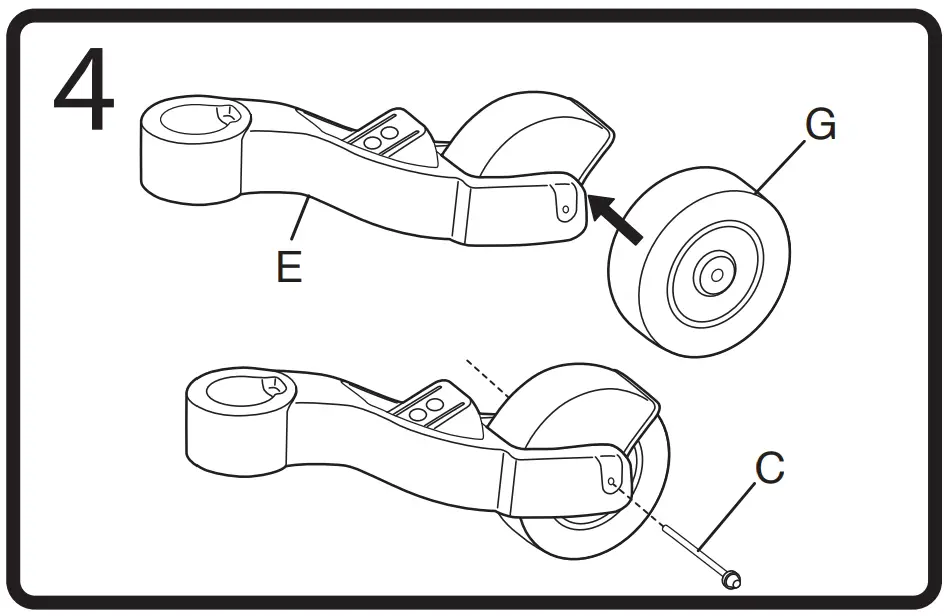 4
G
E
C