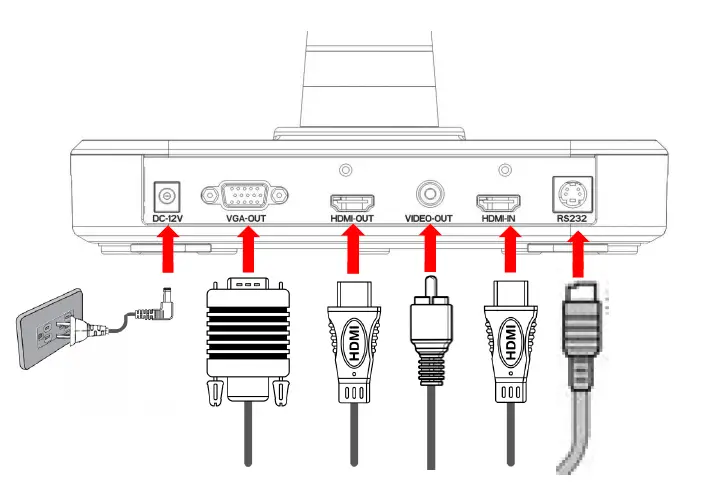 DC-12V
VGA-OUT
HDMI-OUT
VIDEO-OUT
HDMI-IN
RS232

HDMI
HDMI