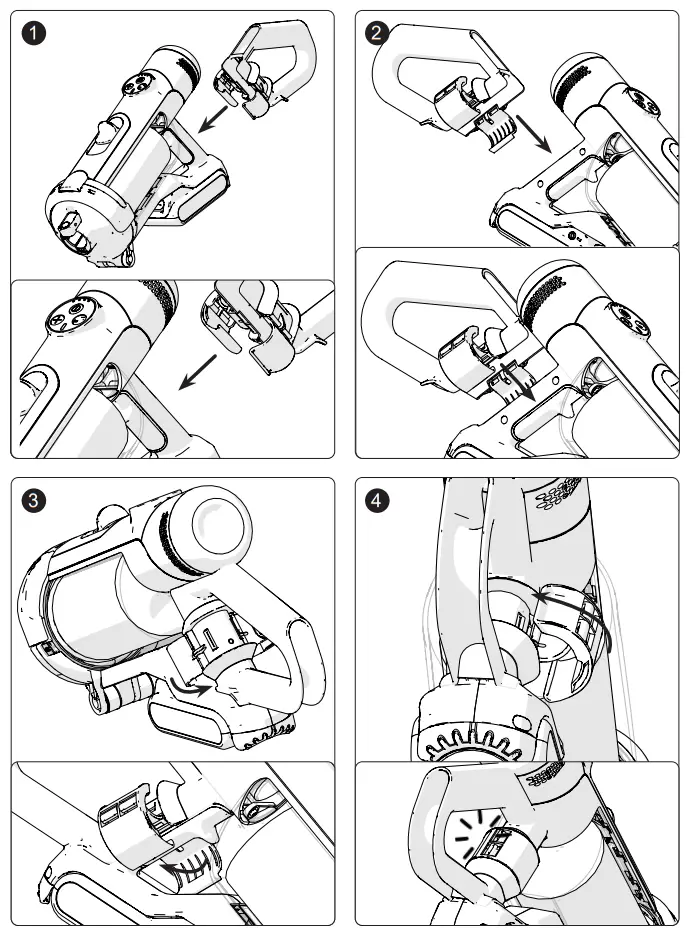 1

2

3

4