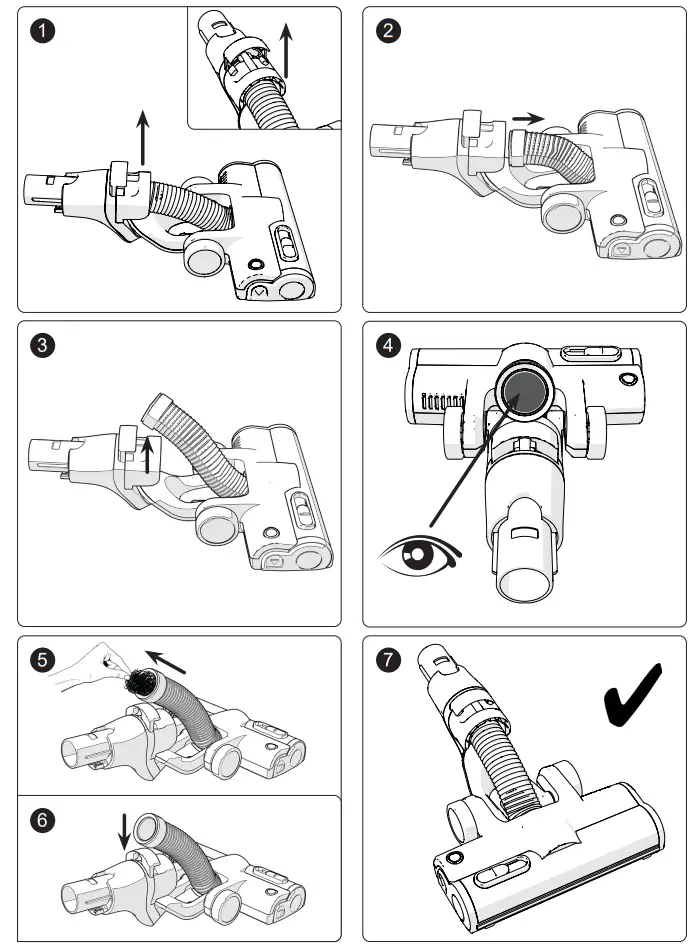 1

2

3

4

5

6

7