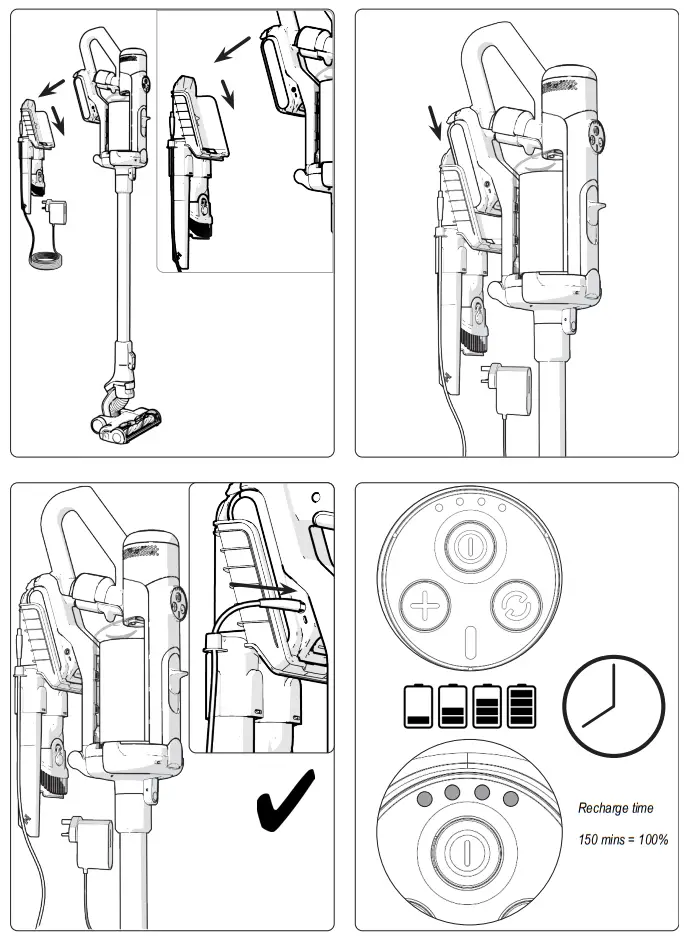 Recharge time

150 mins = 100%