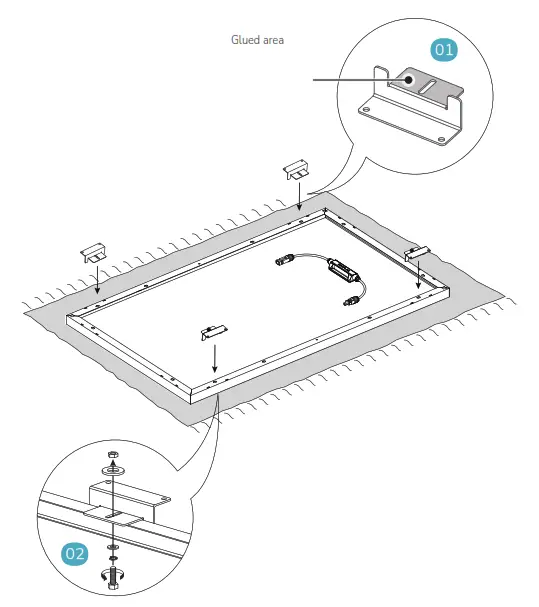 Glued area

01

02