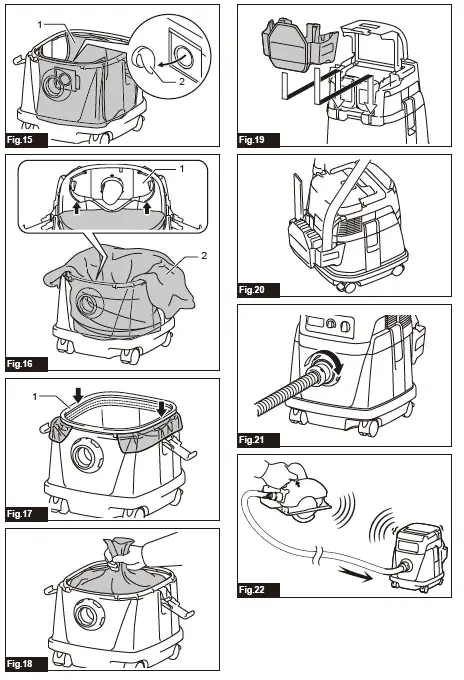 1
2
Fig.15

1
2
Fig.16

1
Fig.17

Fig.18

Fig.19

Fig.20

Fig.21

Fig.22