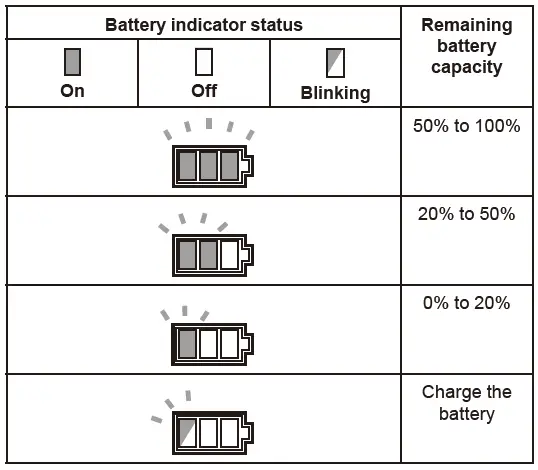 | Battery indicator status | | | Remaining battery capacity |
|---|---|---|---|
| On | Off | Blinking | |
| | | | 50% to 100% |
| | | | 20% to 50% |
| | | | 0% to 20% |
| | | | Charge the battery |