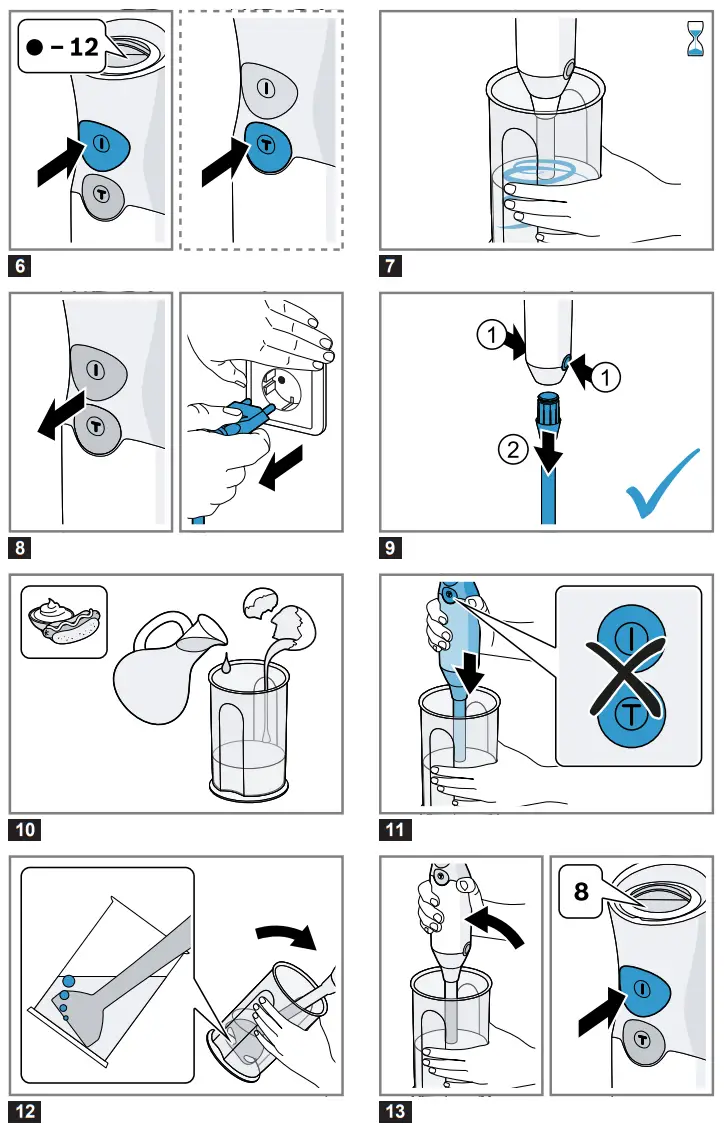 ● – 12

I

T

T

6

7

I

T

8

1

1

2

9

10

I

T

11

12

8

I

T

13