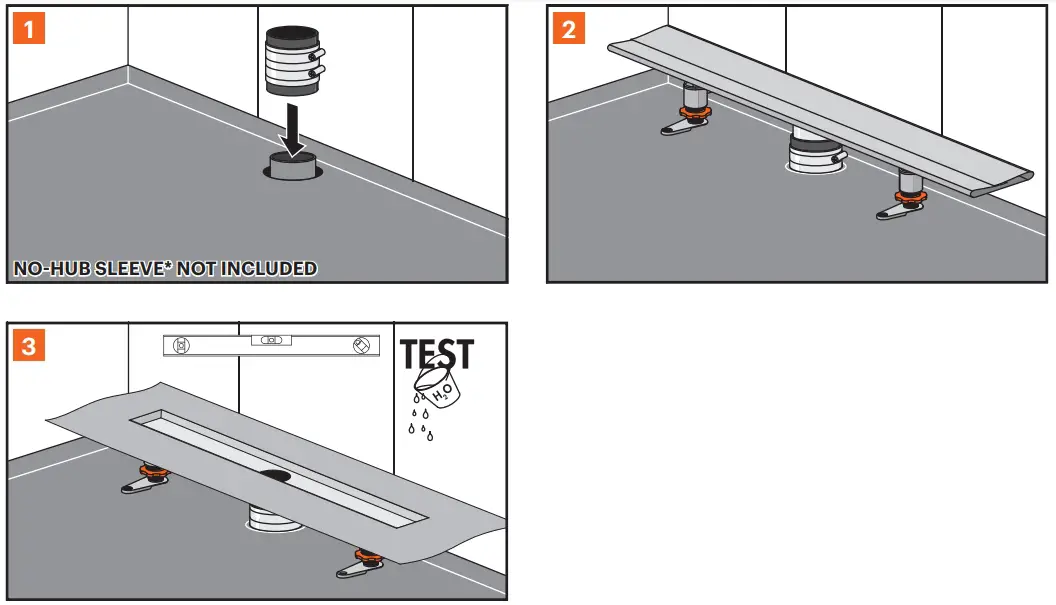 1

NO-HUB SLEEVE* NOT INCLUDED

2

3

TEST

$H_2O$