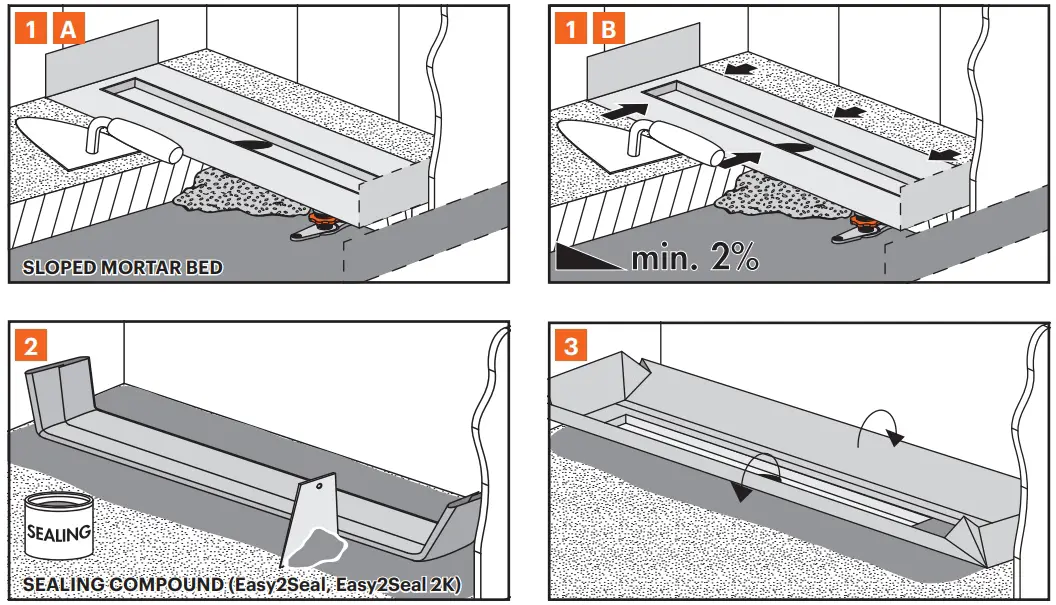 1 A

SLOPED MORTAR BED

1 B

min. 2%

2

SEALING

SEALING COMPOUND (Easy2Seal, Easy2Seal 2K)

3