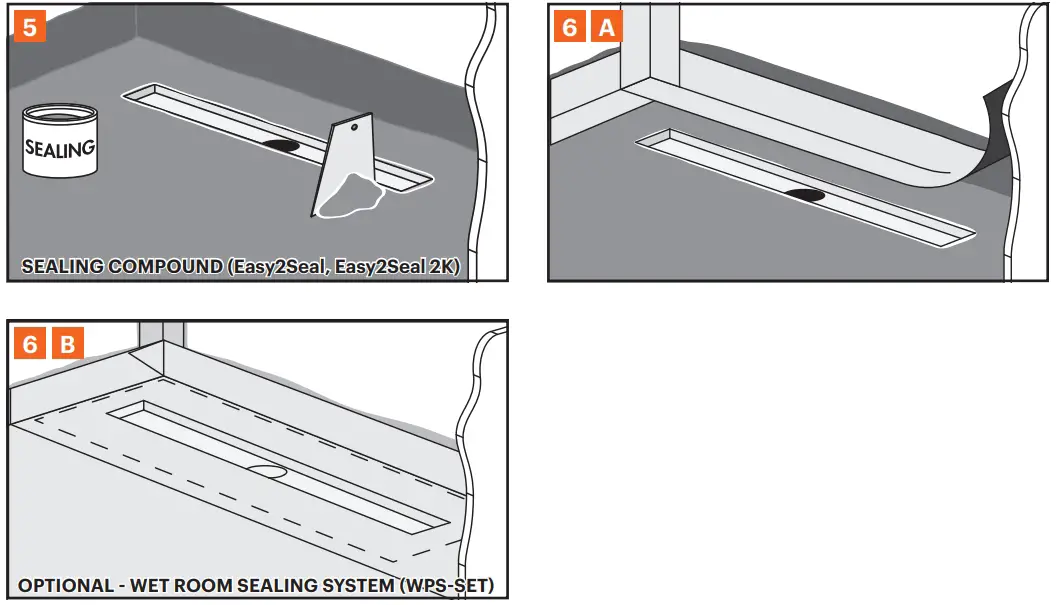 5

SEALING

SEALING COMPOUND (Easy2Seal, Easy2Seal 2K)

6 A

6 B

OPTIONAL - WET ROOM SEALING SYSTEM (WPS-SET)