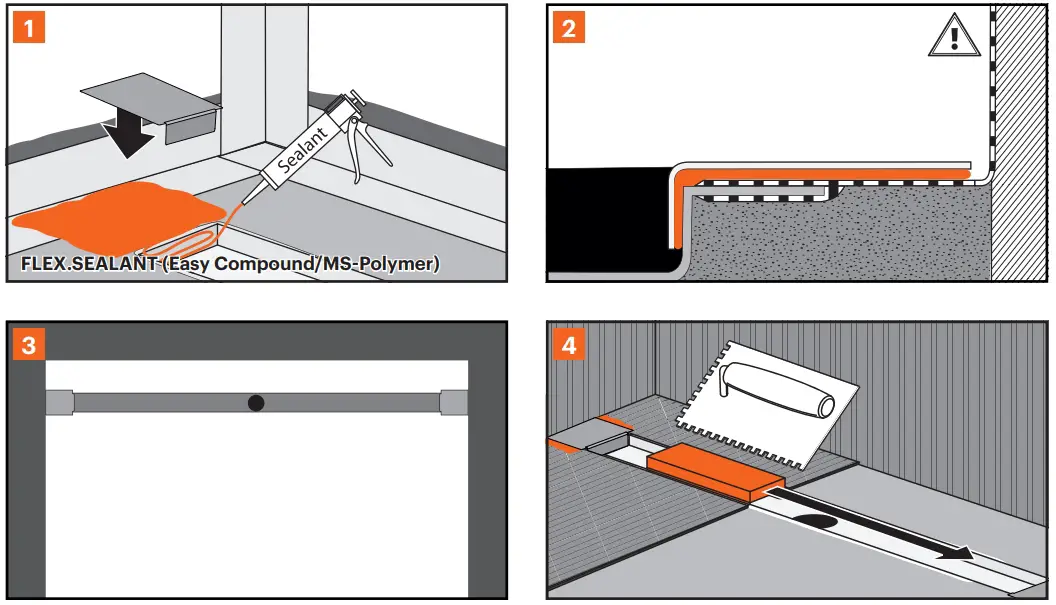 1

Sealant

FLEX.SEALANT (Easy Compound/MS-Polymer)

2

3

4