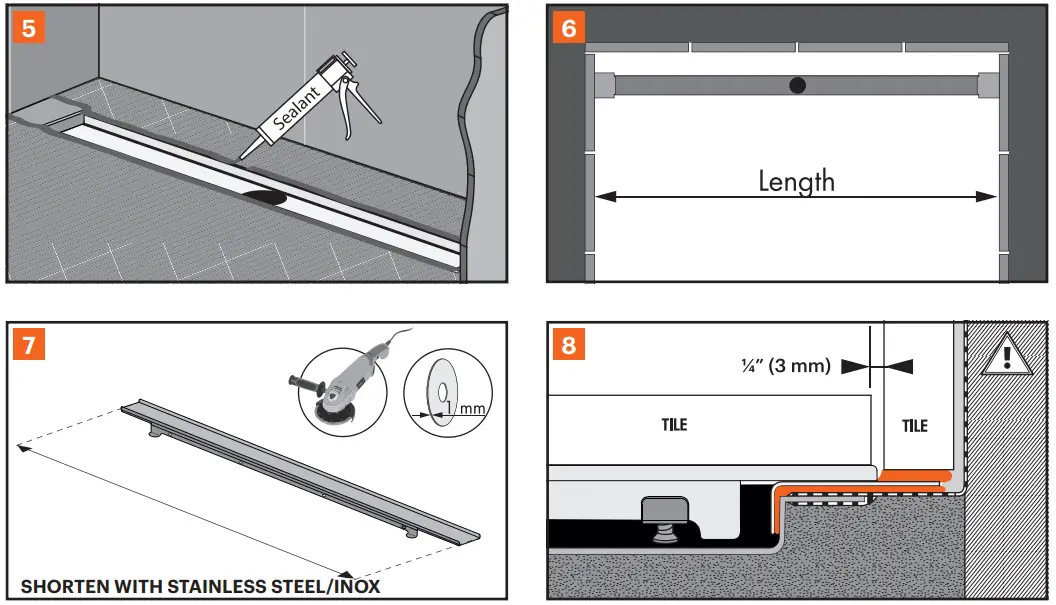 5

Sealant

6

Length

7

1 mm

SHORTEN WITH STAINLESS STEEL/INOX

8

¼" (3 mm)

TILE

TILE