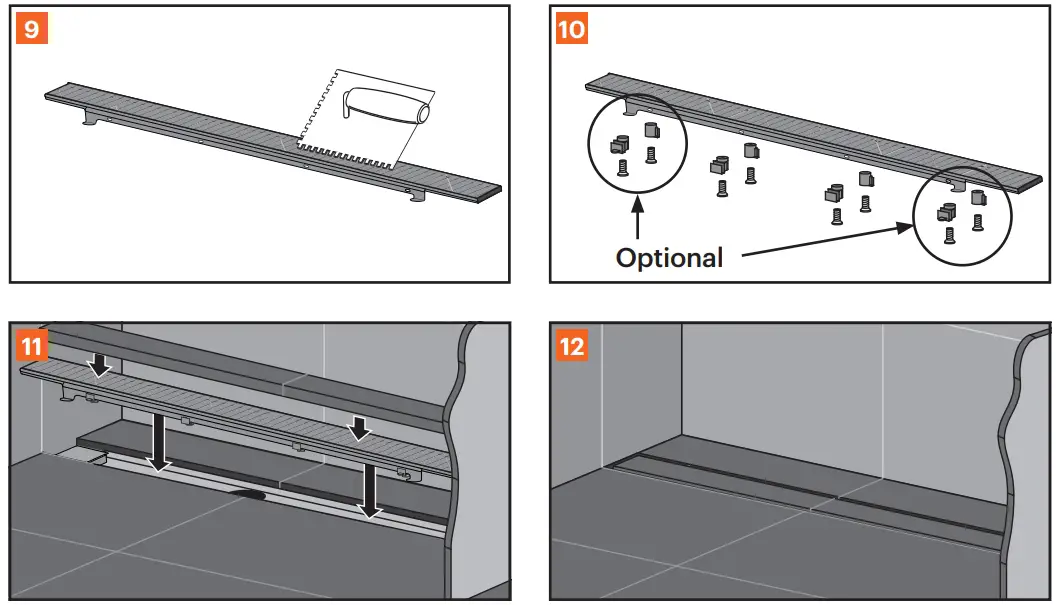 9

10

Optional

11

12