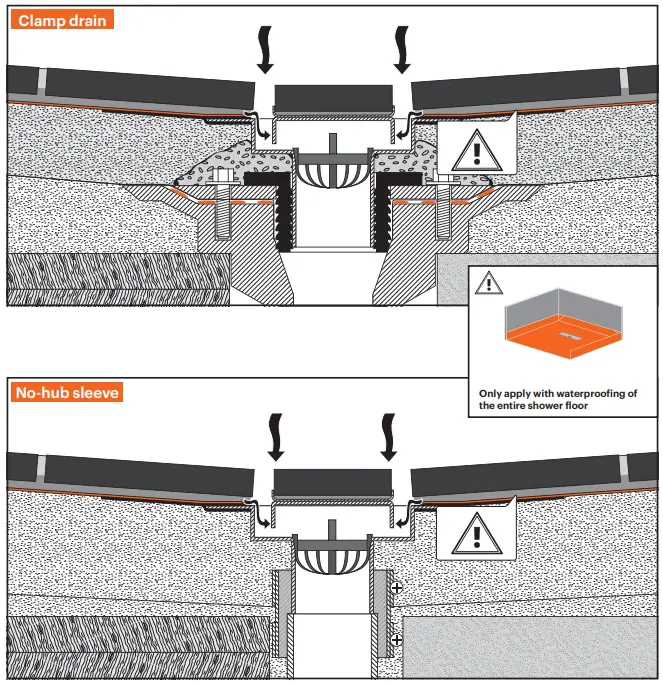 Clamp drain

Only apply with waterproofing of the entire shower floor

No-hub sleeve