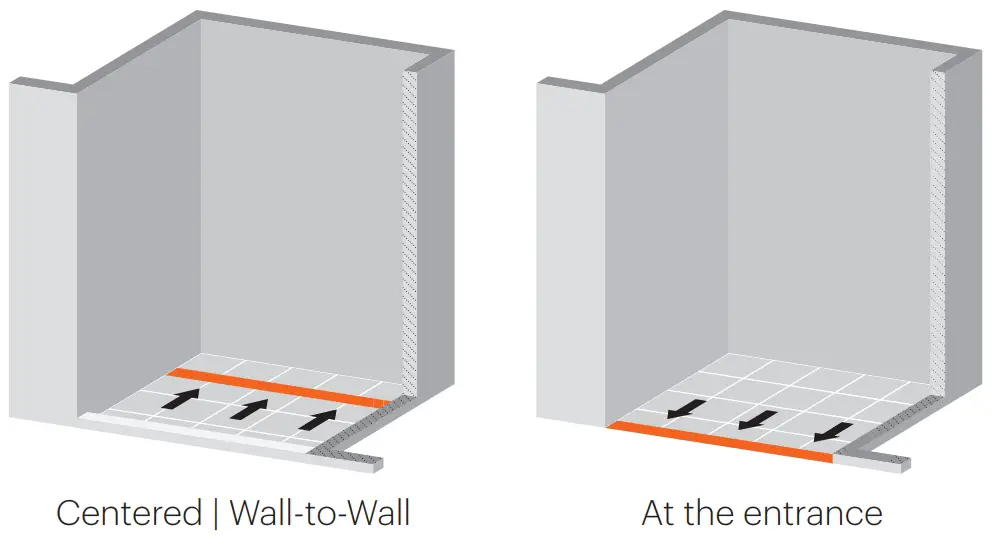 Centered | Wall-to-Wall

At the entrance