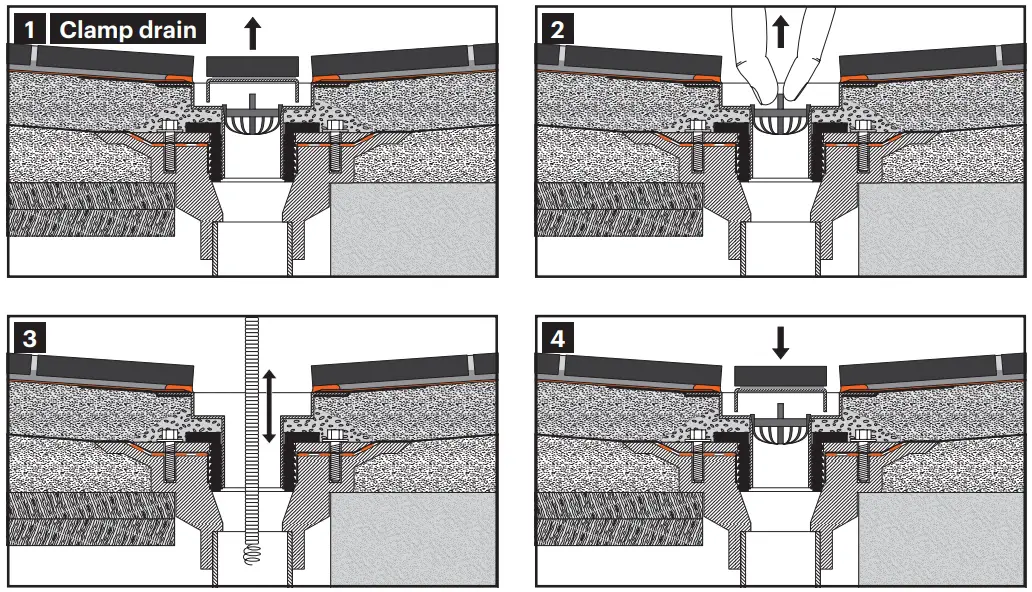 1 Clamp drain

2

3

4